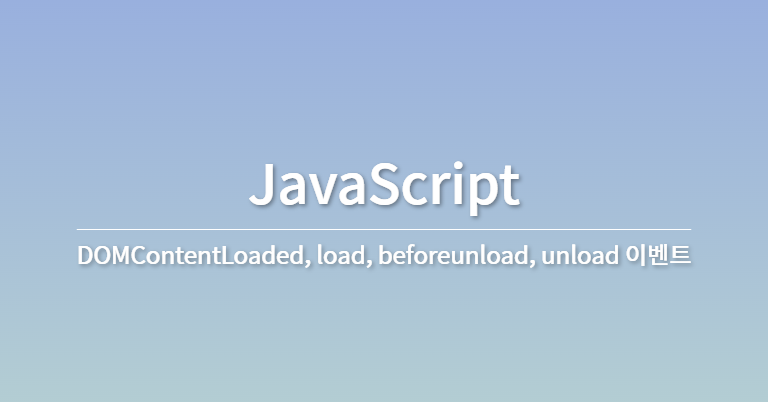 JavaScript

DOMContentLoaded, load, beforeunload, unload 이벤트